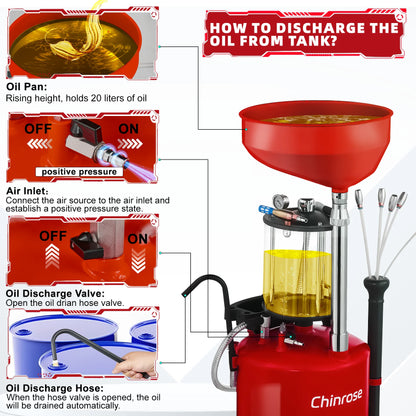 HOW TO DISCHARGE THE OIL FROM TANK?

Oil Pan:
Rising height, holds 20 liters of oil

OFF
ON
positive pressure

Air Inlet:
Connect the air source to the air inlet and establish a positive pressure state.

OFF
ON

Oil Discharge Valve:
Open the oil drian hose valve.

Oil Discharge Hose:
When the hose valve is opened, the oil will be drained automatically.

Chinrose